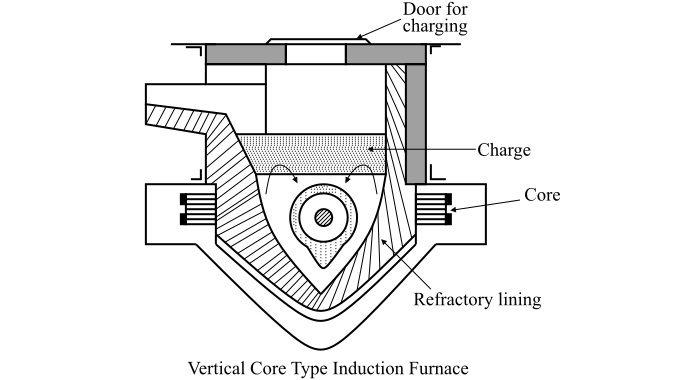 Door for charging

Charge

Core

Refractory lining

Vertical Core Type Induction Furnace