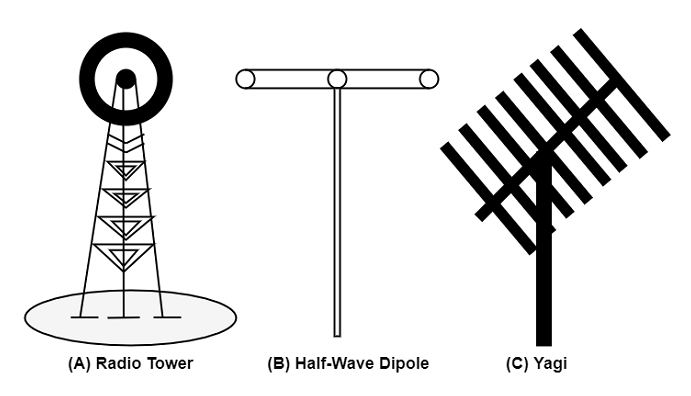 (A) Radio Tower

(B) Half-Wave Dipole

(C) Yagi