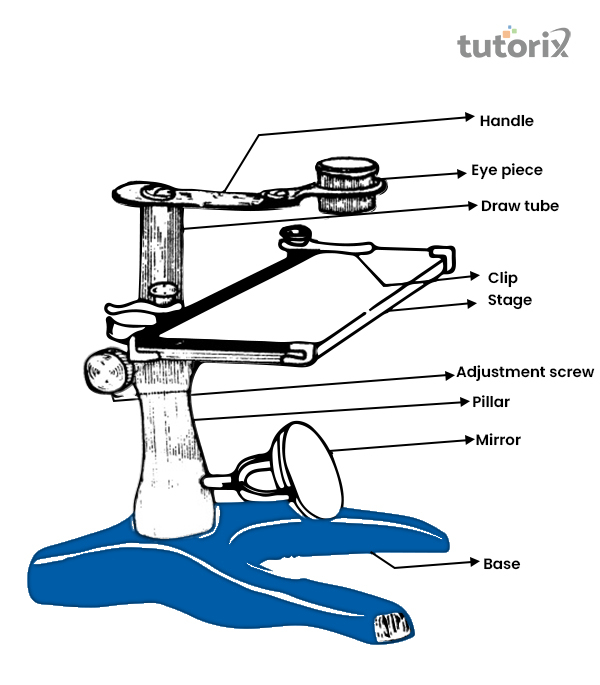 tutorix

Handle
Eye piece
Draw tube
Clip
Stage
Adjustment screw
Pillar
Mirror
Base